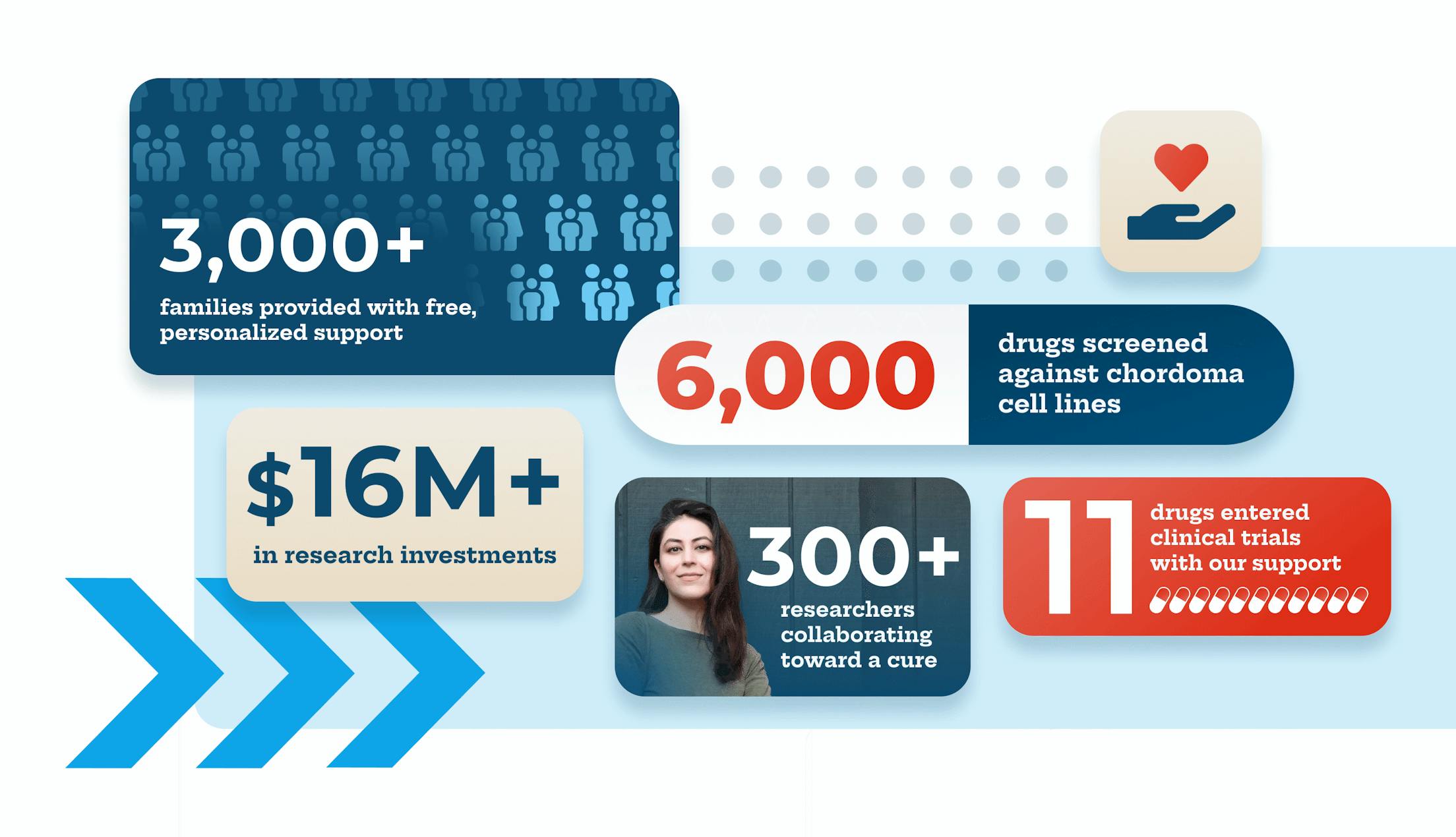 3,000+

families provided with free, personalized support

6,000

drugs screened against chordoma cell lines

$16M+

in research investments

300+

researchers collaborating toward a cure

11

drugs entered clinical trials with our support